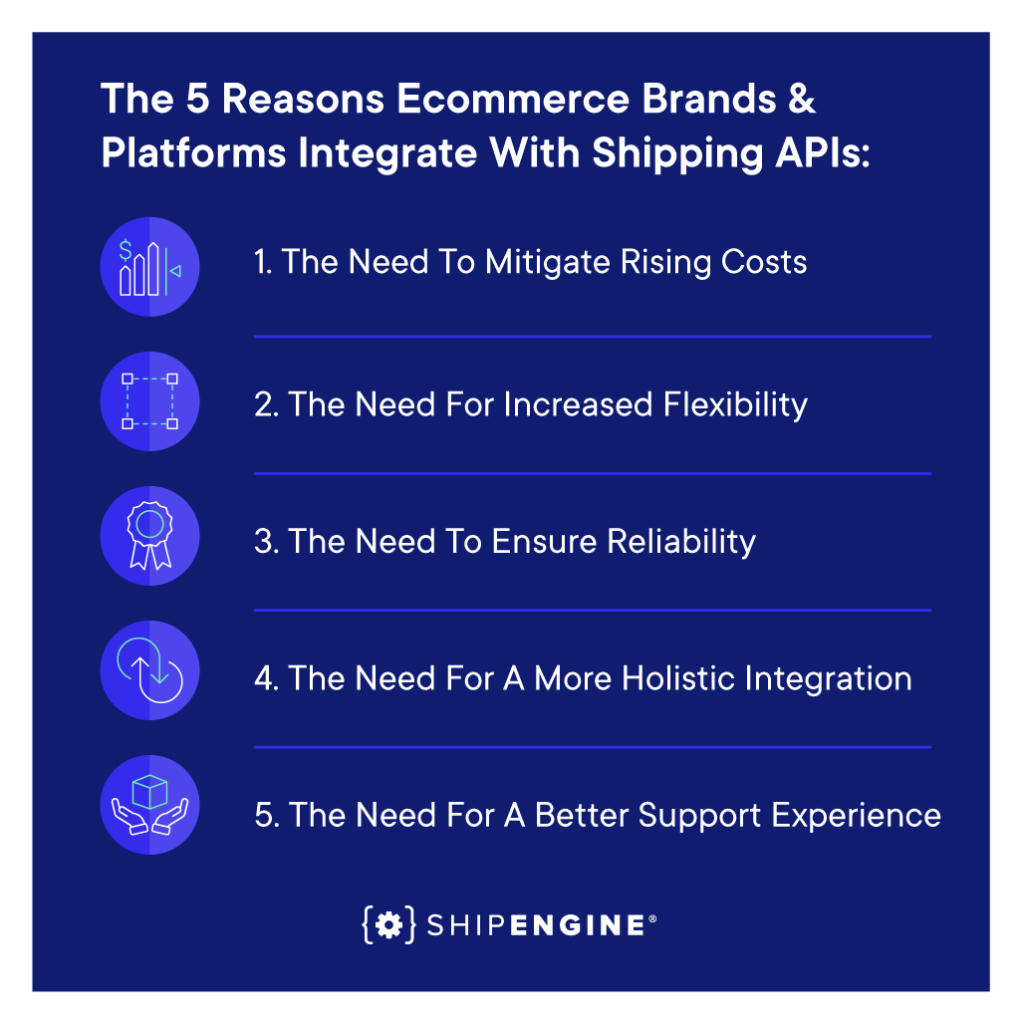 The 5 Reasons Ecommerce Brands & Platforms Integrate With Shipping APIs:

1. The Need To Mitigate Rising Costs

2. The Need For Increased Flexibility

3. The Need To Ensure Reliability

4. The Need For A More Holistic Integration

5. The Need For A Better Support Experience

SHIPENGINE®