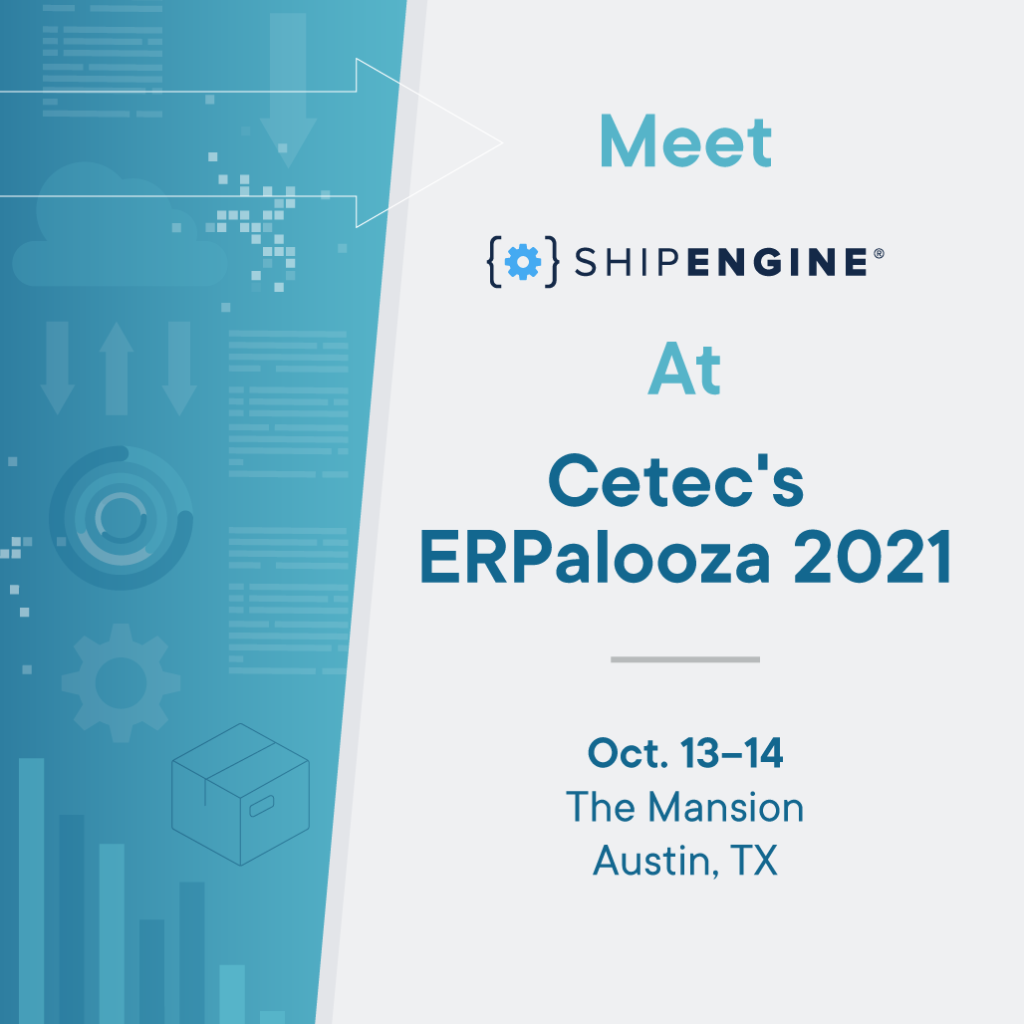 Meet

SHIPENGINE®

At

Cetec's ERPalooza 2021

Oct. 13–14
The Mansion
Austin, TX